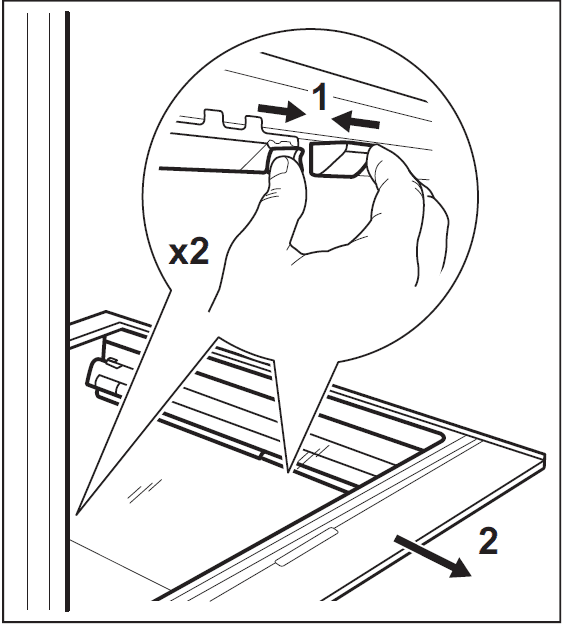 1

x2

2