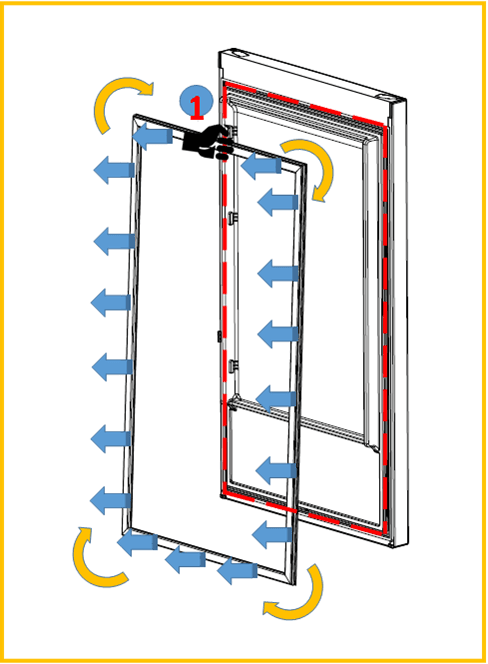 1