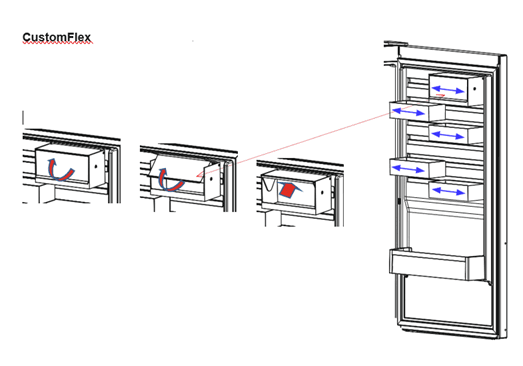 CustomFlex