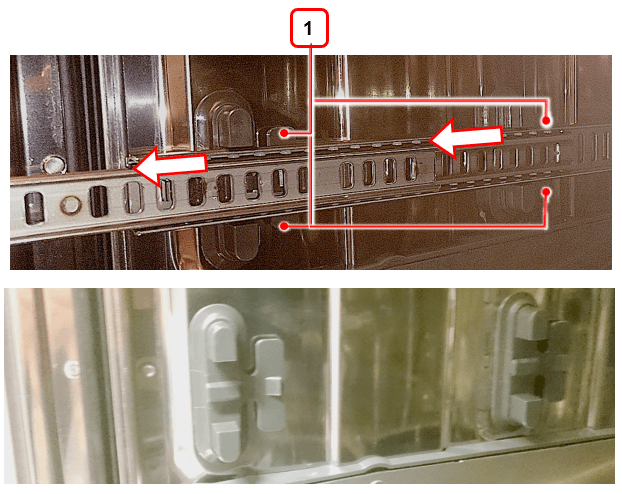 1