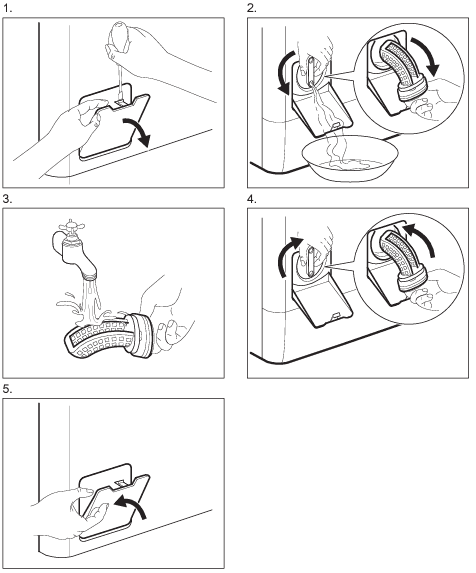 1.

2.

3.

4.

5.