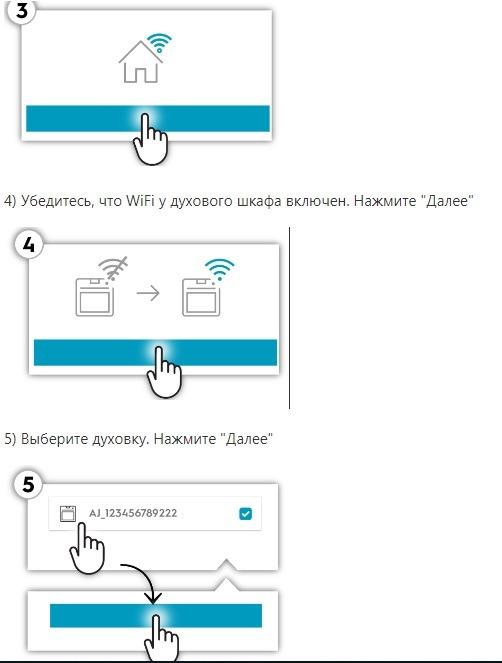 3

4) Убедитесь, что WiFi у духового шкафа включен. Нажмите "Далее"

4

5) Выберите духовку. Нажмите "Далее"

5

AJ_123456789222