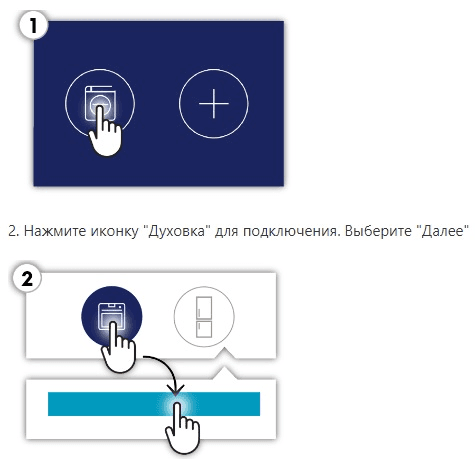 1

2. Нажмите иконку "Духовка" для подключения. Выберите "Далее"

2